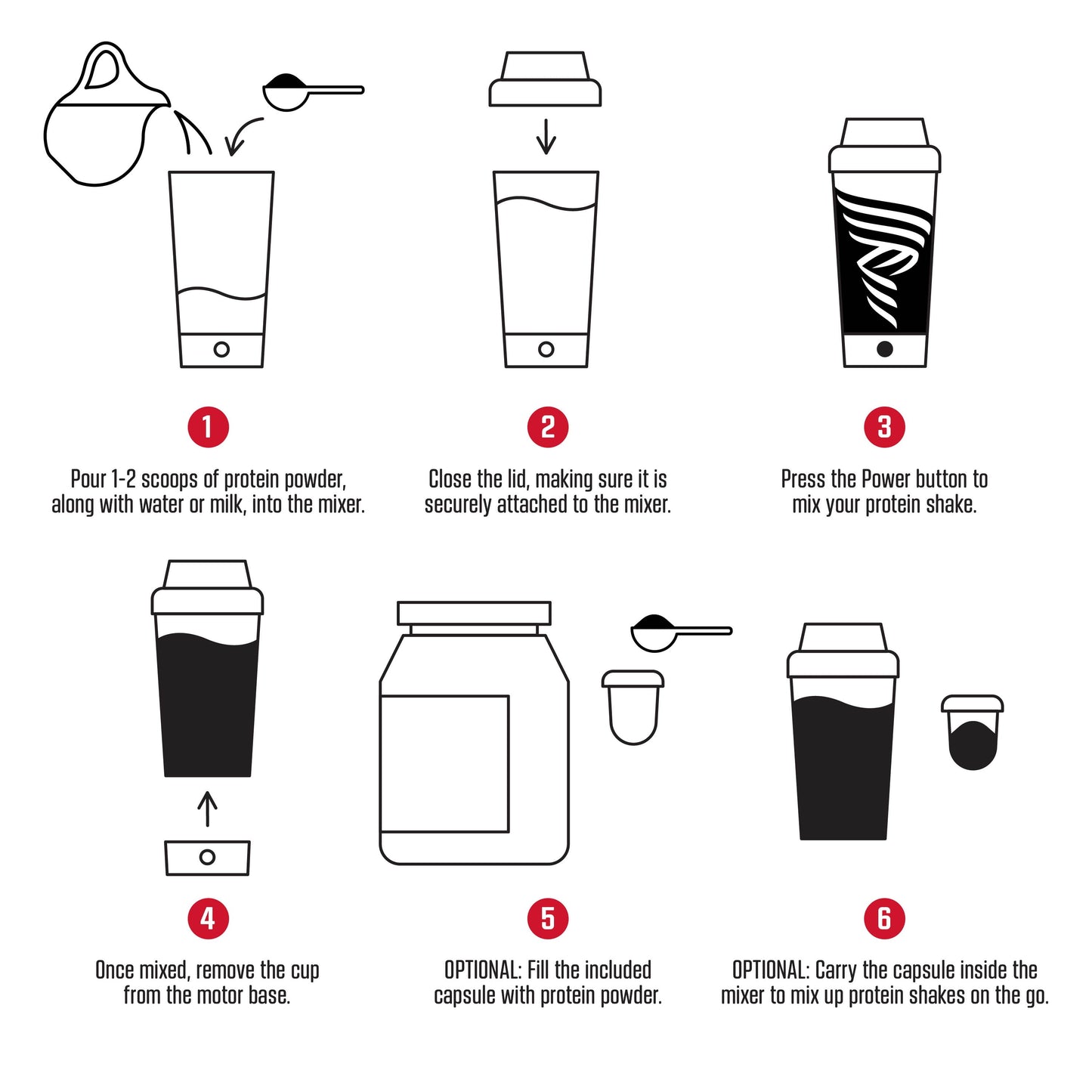 1

Pour 1-2 scoops of protein powder, along with water or milk, into the mixer.

2

Close the lid, making sure it is securely attached to the mixer.

3

Press the Power button to mix your protein shake.

4

Once mixed, remove the cup from the motor base.

5

OPTIONAL: Fill the included capsule with protein powder.

6

OPTIONAL: Carry the capsule inside the mixer to mix up protein shakes on the go.