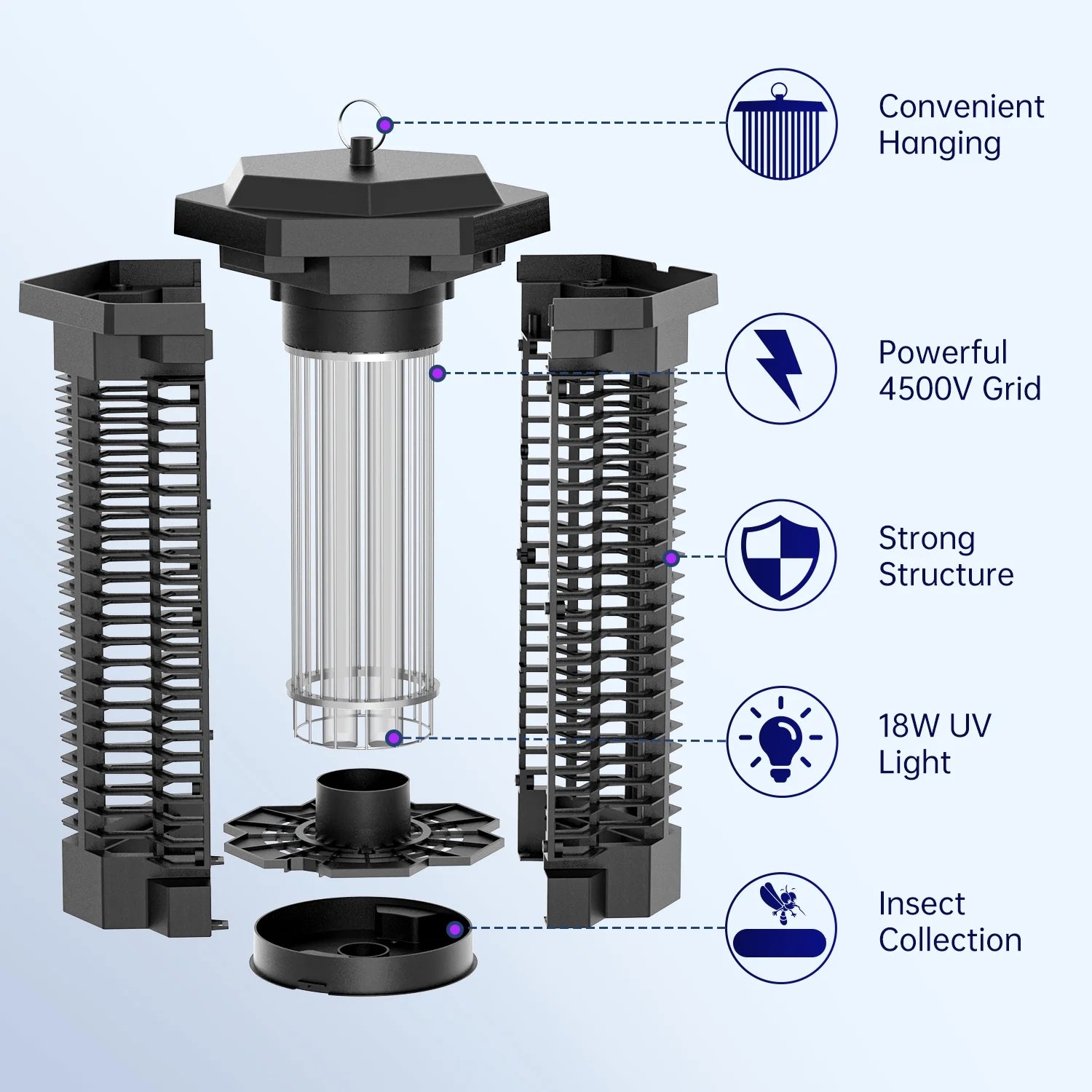 Convenient Hanging

Powerful 4500V Grid

Strong Structure

18W UV Light

Insect Collection